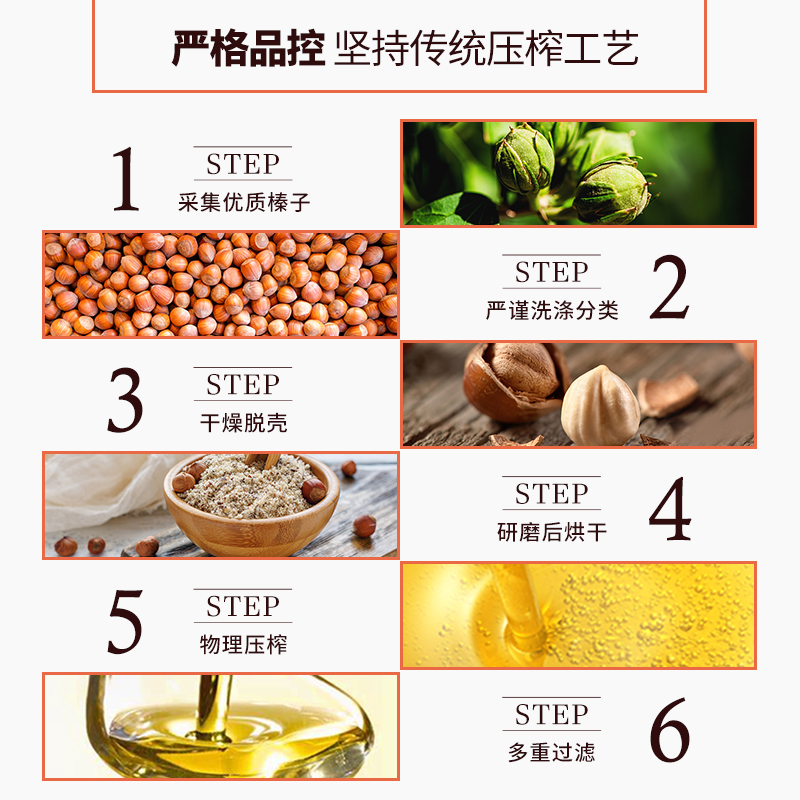 严格品控 坚持传统压榨工艺

1
STEP
采集优质榛子

STEP
严谨洗涤分类
2

3
STEP
干燥脱壳

STEP
研磨后烘干
4

5
STEP
物理压榨

STEP
多重过滤
6